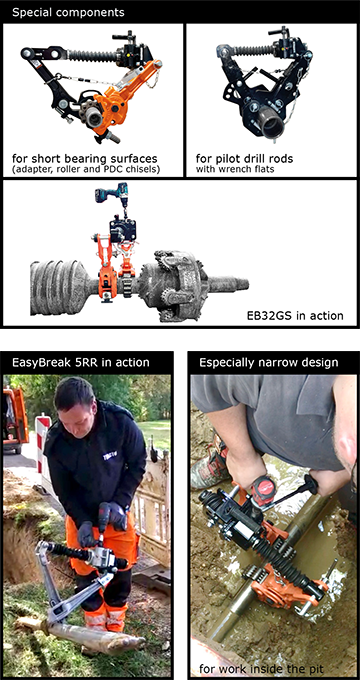 Special components

for short bearing surfaces
(adapter, roller and PDC chisels)

for pilot drill rods
with wrench flats

EB32GS in action

EasyBreak 5RR in action

Especially narrow design

for work inside the pit